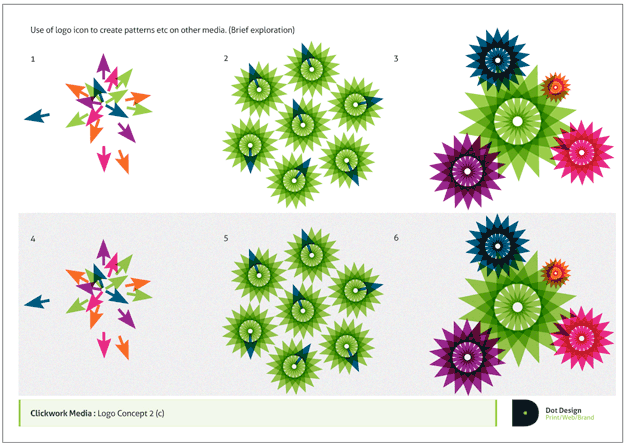 Use of logo icon to create patterns etc on other media. (Brief exploration)

1

2

3

4

5

6

Clickwork Media : Logo Concept 2 (c)

Dot Design
Print/Web/Brand