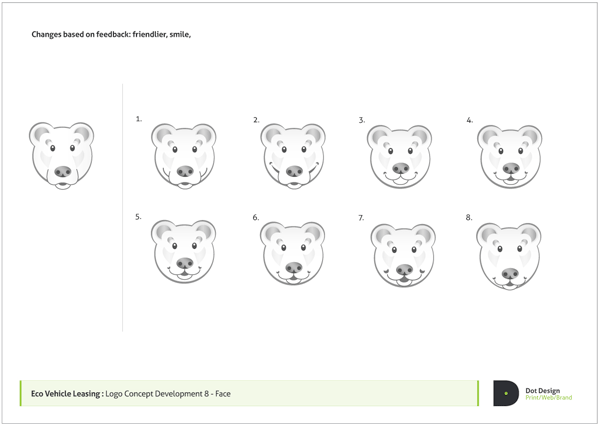 Changes based on feedback: friendlier, smile,

1.

2.

3.

4.

5.

6.

7.

8.

Eco Vehicle Leasing : Logo Concept Development 8 - Face

Dot Design
Print/Web/Brand